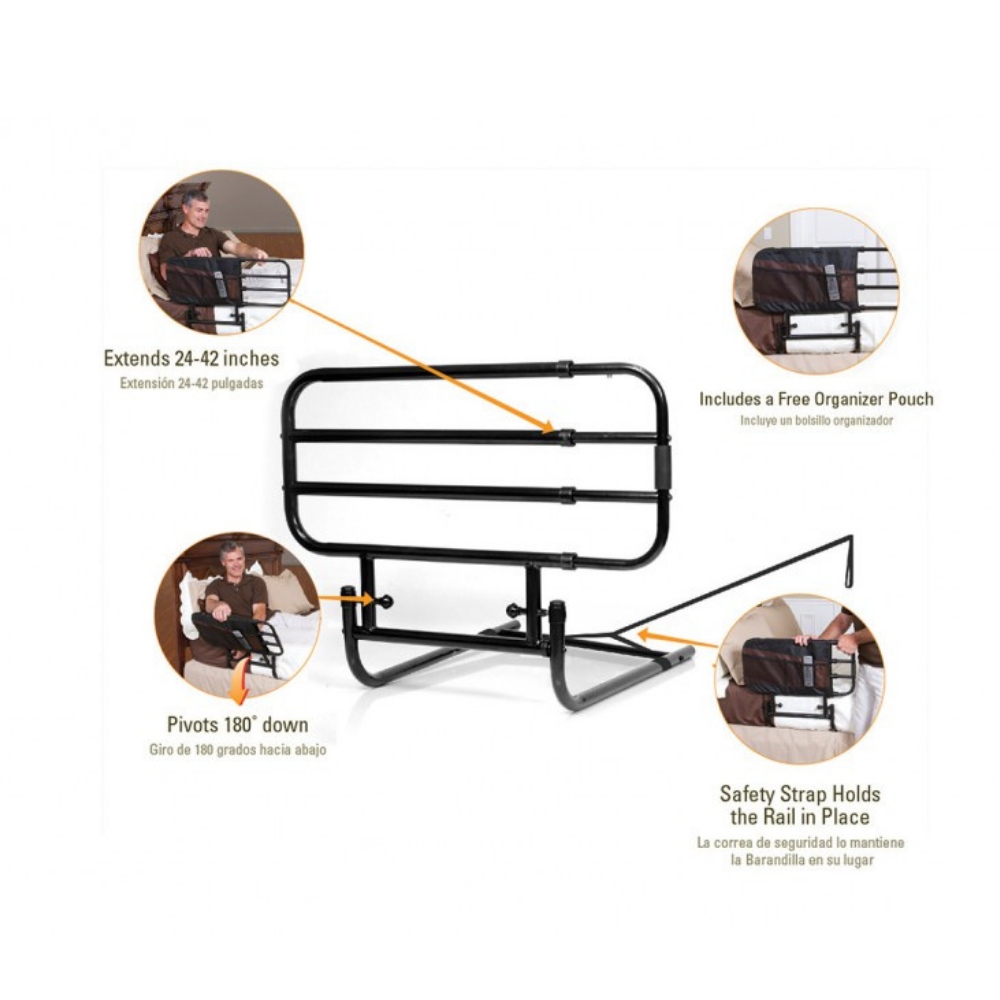 Extends 24-42 inches
Extensión 24-42 pulgadas

Includes a Free Organizer Pouch
Incluye un bolsillo organizador

Pivots 180° down
Giro de 180 grados hacia abajo

Safety Strap Holds the Rail in Place
La correa de seguridad lo mantiene la Barandilla en su lugar